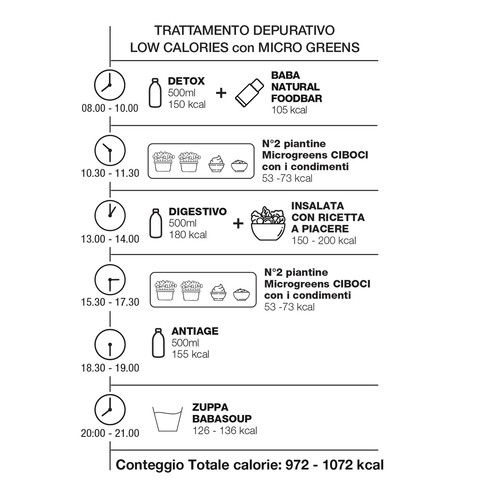 TRATTAMENTO DEPURATIVO
LOW CALORIES con MICRO GREENS

08.00 - 10.00

DETOX
500ml
150 kcal

+

BABA
NATURAL
FOODBAR
105 kcal

10.30 - 11.30

N°2 piantine
Microgreens CIBOCI
con i condimenti
53 -73 kcal

13.00 - 14.00

DIGESTIVO
500ml
180 kcal

+

INSALATA
CON RICETTA
A PIACERE
150 - 200 kcal

15.30 - 17.30

N°2 piantine
Microgreens CIBOCI
con i condimenti
53 -73 kcal

18.30 - 19.00

ANTIAGE
500ml
155 kcal

20:00 - 21.00

ZUPPA
BABASOUP
126 - 136 kcal

Conteggio Totale calorie: 972 - 1072 kcal